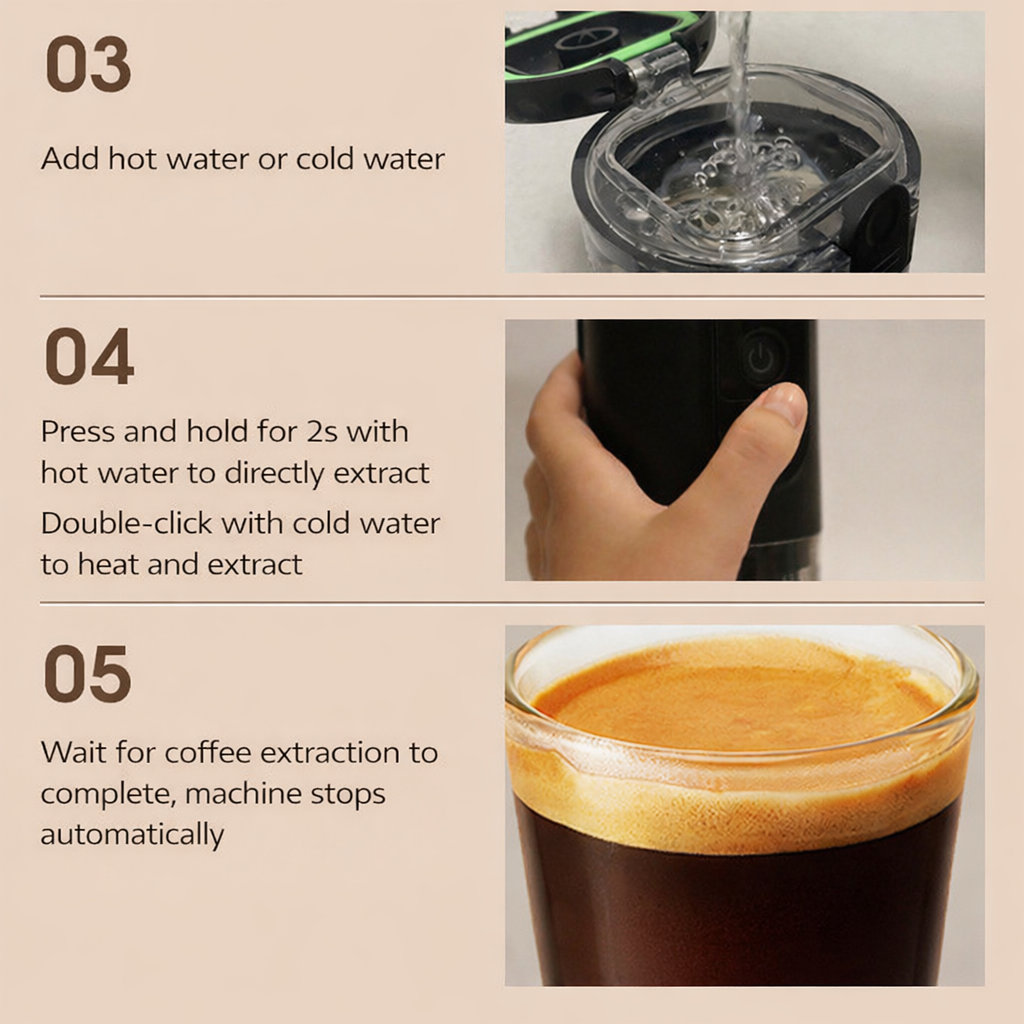 03

Add hot water or cold water

04

Press and hold for 2s with hot water to directly extract

Double-click with cold water to heat and extract

05

Wait for coffee extraction to complete, machine stops automatically